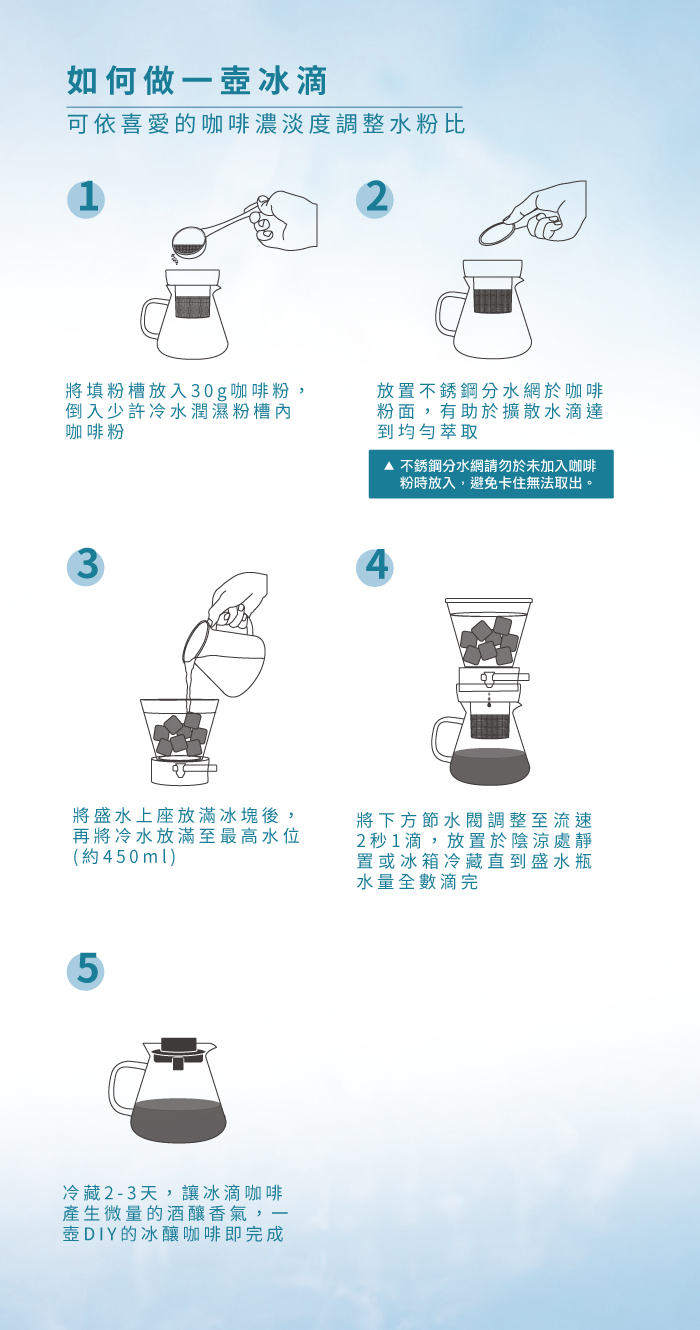 如何做一壺冰滴

可依喜愛的咖啡濃淡度調整水粉比

1

將填粉槽放入30g咖啡粉，倒入少許冷水潤濕粉槽內咖啡粉

2

放置不銹鋼分水網於咖啡粉面，有助於擴散水滴達到均勻萃取

▲ 不銹鋼分水網請勿於未加入咖啡粉時放入，避免卡住無法取出。

3

將盛水上座放滿冰塊後，再將冷水放滿至最高水位(約450ml)

4

將下方節水閥調整至流速2秒1滴，放置於陰涼處靜置或冰箱冷藏直到盛水瓶水量全數滴完

5

冷藏2-3天，讓冰滴咖啡產生微量的酒釀香氣，一壺DIY的冰釀咖啡即完成