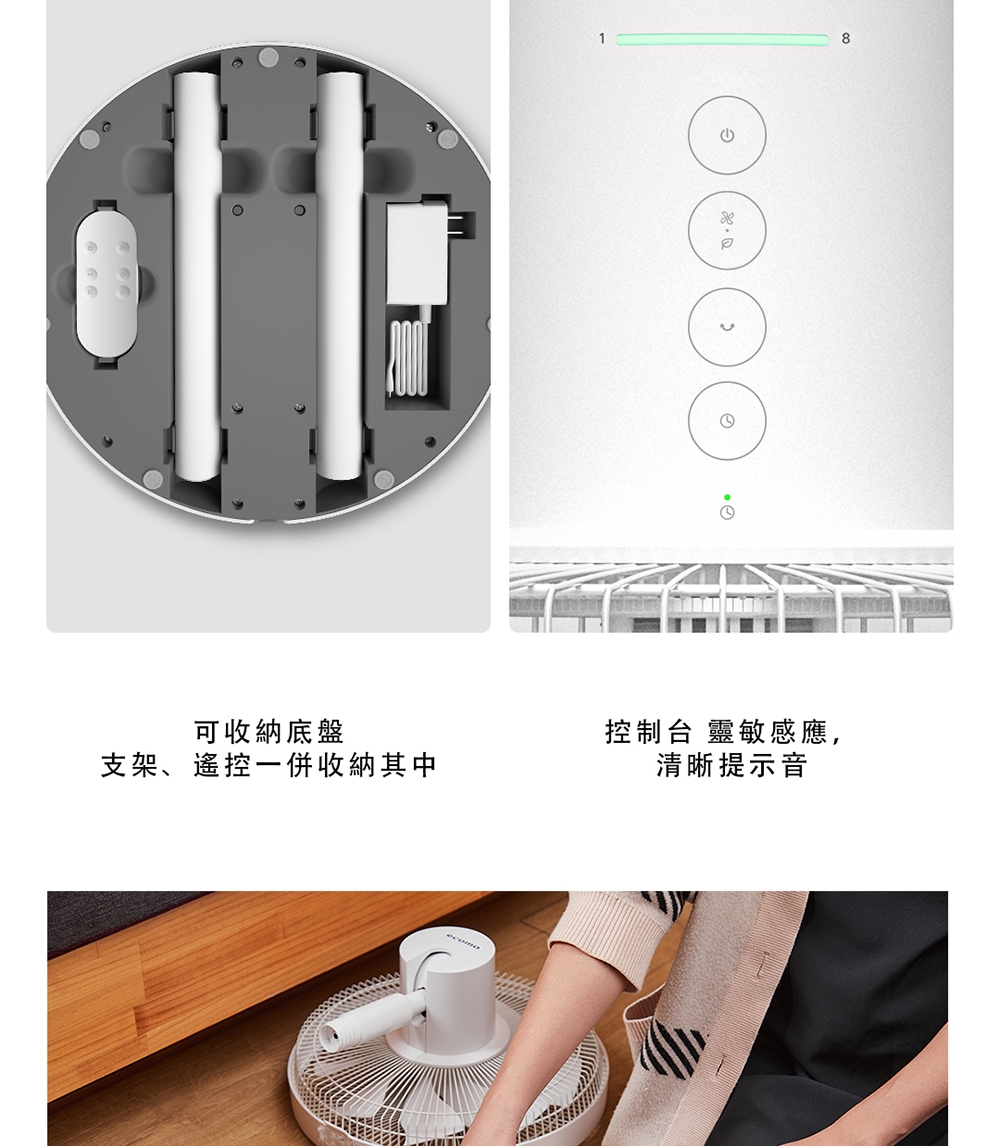 1 8

可收納底盤
支架、遙控一併收納其中

控制台 靈敏感應,
清晰提示音

ecomo