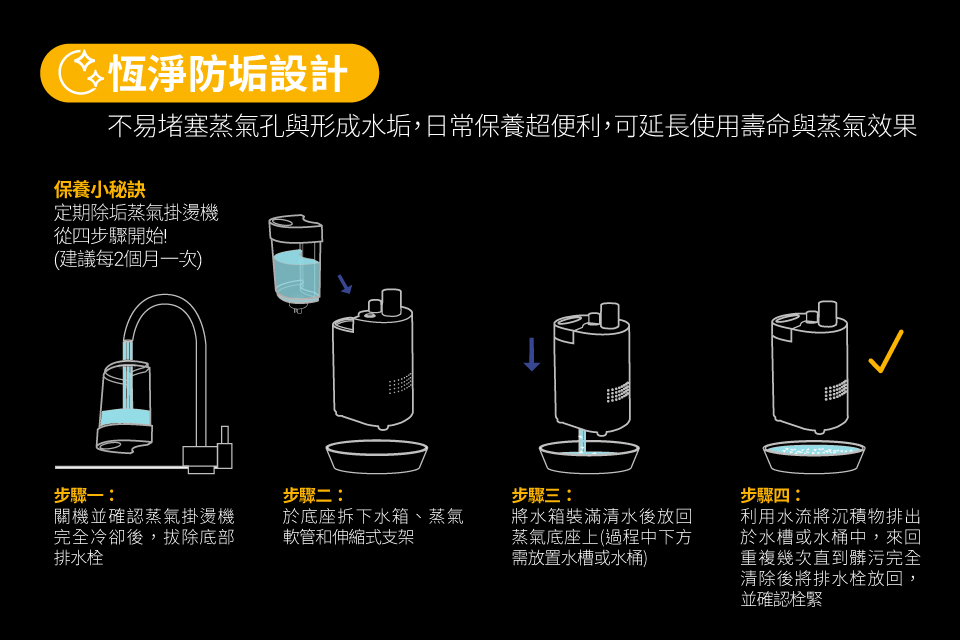 恆淨防垢設計

不易堵塞蒸氣孔與形成水垢，日常保養超便利，可延長使用壽命與蒸氣效果

保養小秘訣
定期除垢蒸氣掛燙機
從四步驟開始!
(建議每2個月一次)

步驟一：
關機並確認蒸氣掛燙機完全冷卻後，拔除底部排水栓

步驟二：
於底座拆下水箱、蒸氣軟管和伸縮式支架

步驟三：
將水箱裝滿清水後放回蒸氣底座上(過程中下方需放置水槽或水桶)

步驟四：
利用水流將沉積物排出於水槽或水桶中，來回重複幾次直到髒污完全清除後將排水栓放回，並確認栓緊