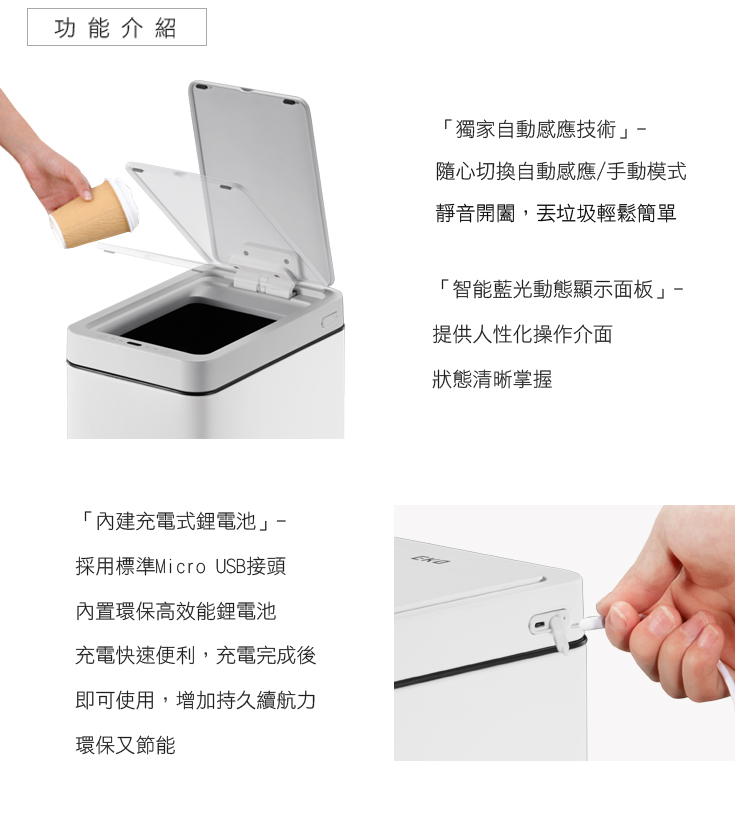 功能介紹

「獨家自動感應技術」-

隨心切換自動感應/手動模式

靜音開闔，丟垃圾輕鬆簡單

「智能藍光動態顯示面板」-

提供人性化操作介面

狀態清晰掌握

「內建充電式鋰電池」-

採用標準Micro USB接頭

內置環保高效能鋰電池

充電快速便利，充電完成後

即可使用，增加持久續航力

環保又節能

EKO