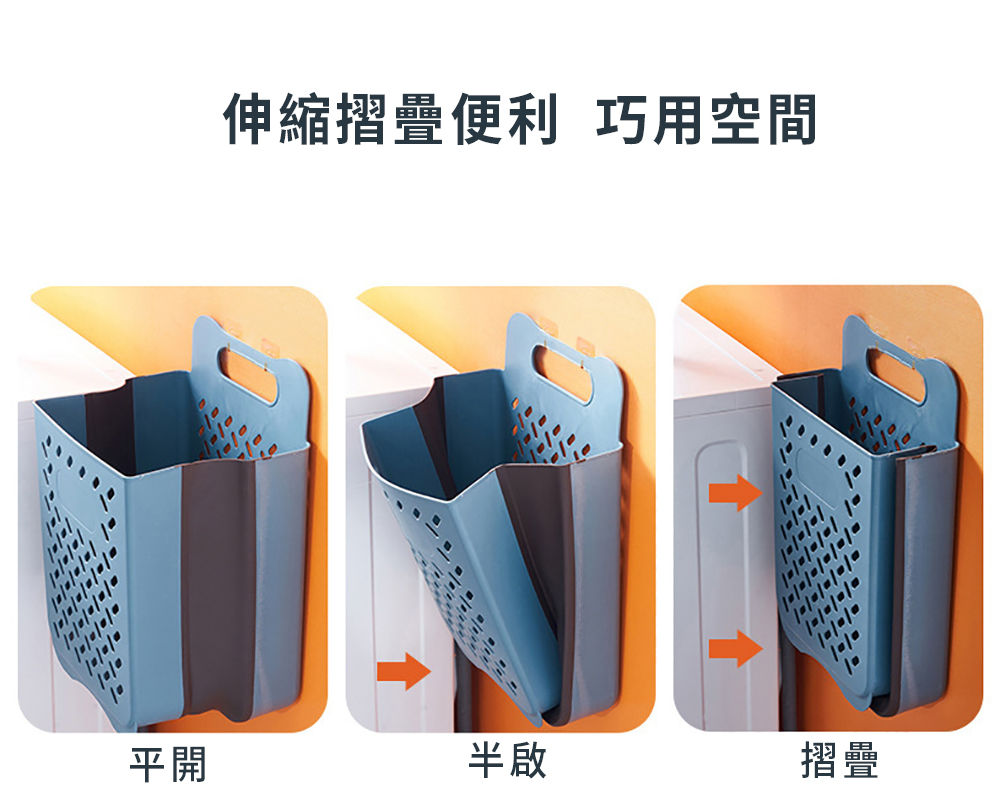 伸縮摺疊便利 巧用空間

平開

半啟

摺疊